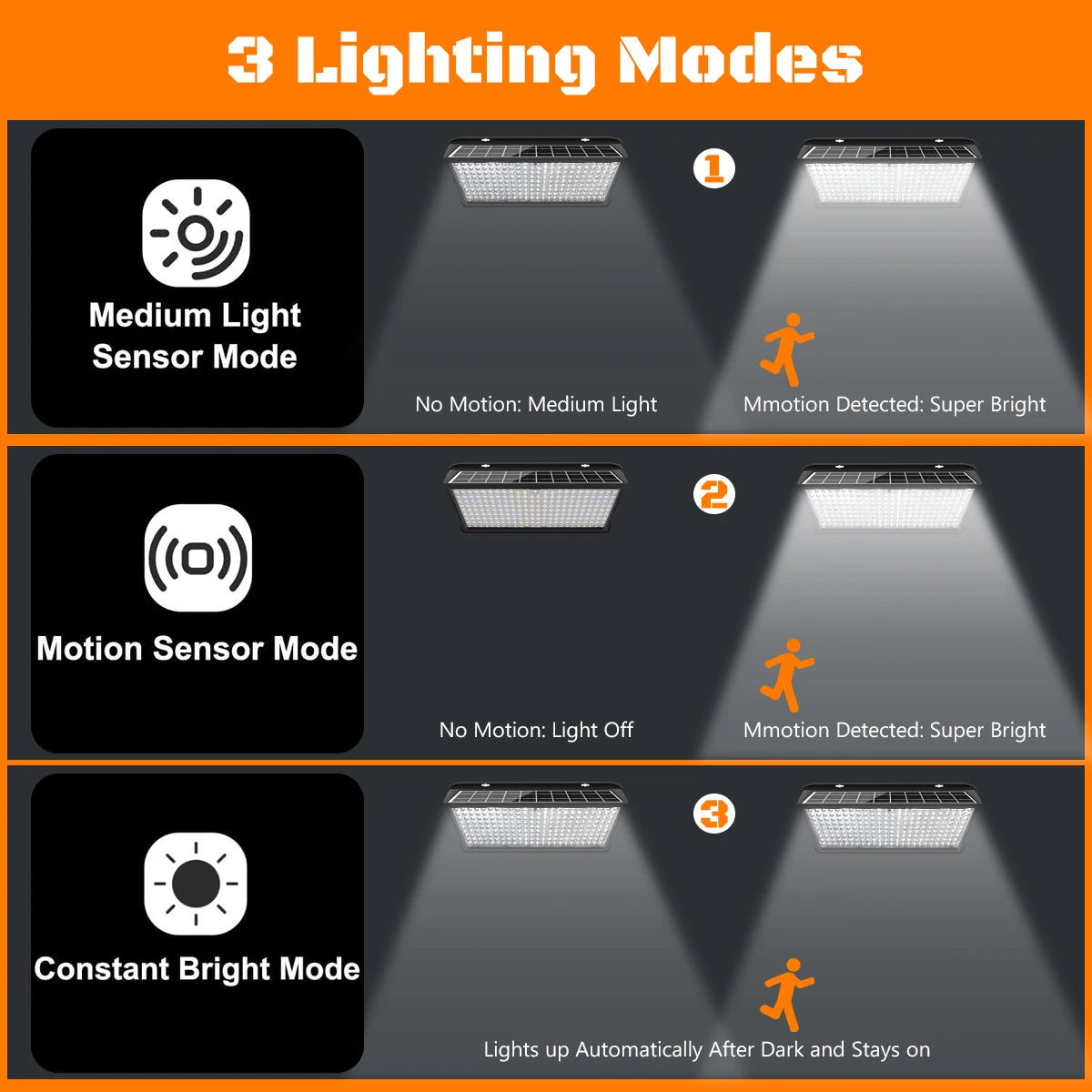 3 Lighting Modes

Medium Light Sensor Mode

1

No Motion: Medium Light

Mmotion Detected: Super Bright

Motion Sensor Mode

2

No Motion: Light Off

Mmotion Detected: Super Bright

Constant Bright Mode

3

Lights up Automatically After Dark and Stays on