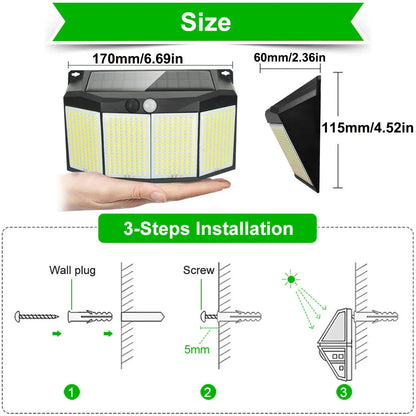 Size

170mm/6.69in

60mm/2.36in

115mm/4.52in

3-Steps Installation

Wall plug

Screw

5mm

1

2

3