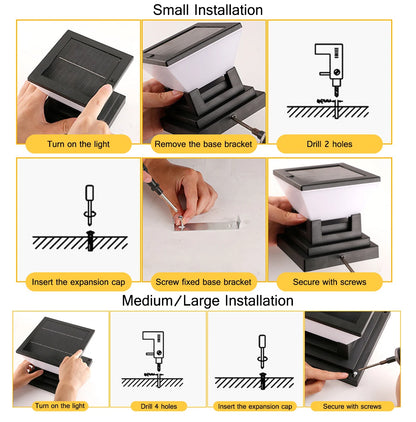 Small Installation

Turn on the light

Remove the base bracket

Drill 2 holes

Insert the expansion cap

Screw fixed base bracket

Secure with screws

Medium/Large Installation

Turn on the light

Drill 4 holes

Insert the expansion cap

Secure with screws