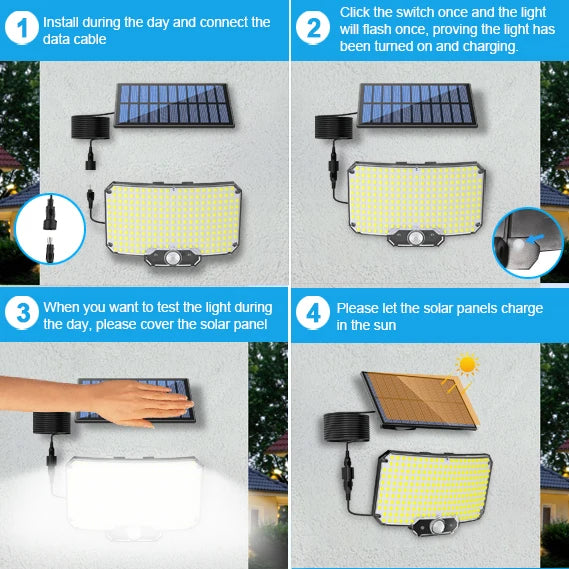 1 Install during the day and connect the data cable

2 Click the switch once and the light will flash once, proving the light has been turned on and charging.

3 When you want to test the light during the day, please cover the solar panel

4 Please let the solar panels charge in the sun